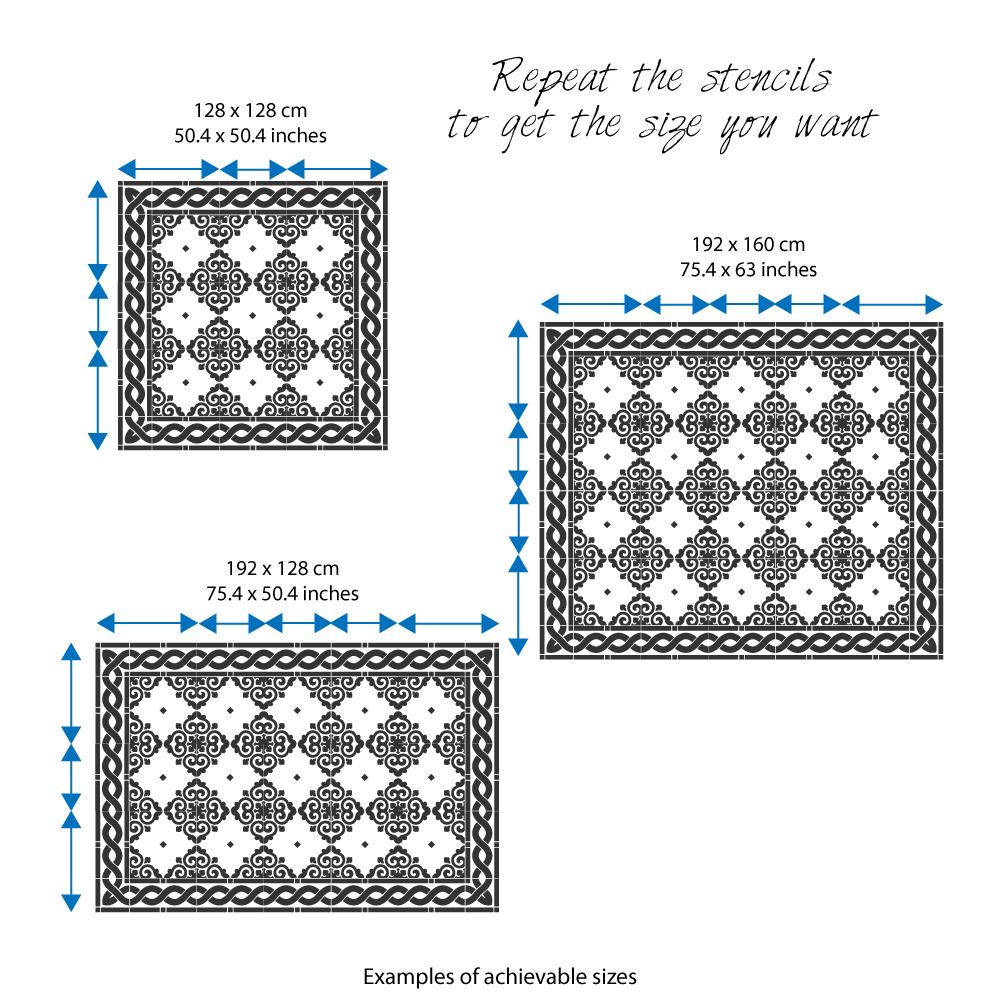 Repeat the stencils
to get the size you want

128 x 128 cm
50.4 x 50.4 inches

192 x 160 cm
75.4 x 63 inches

192 x 128 cm
75.4 x 50.4 inches

Examples of achievable sizes