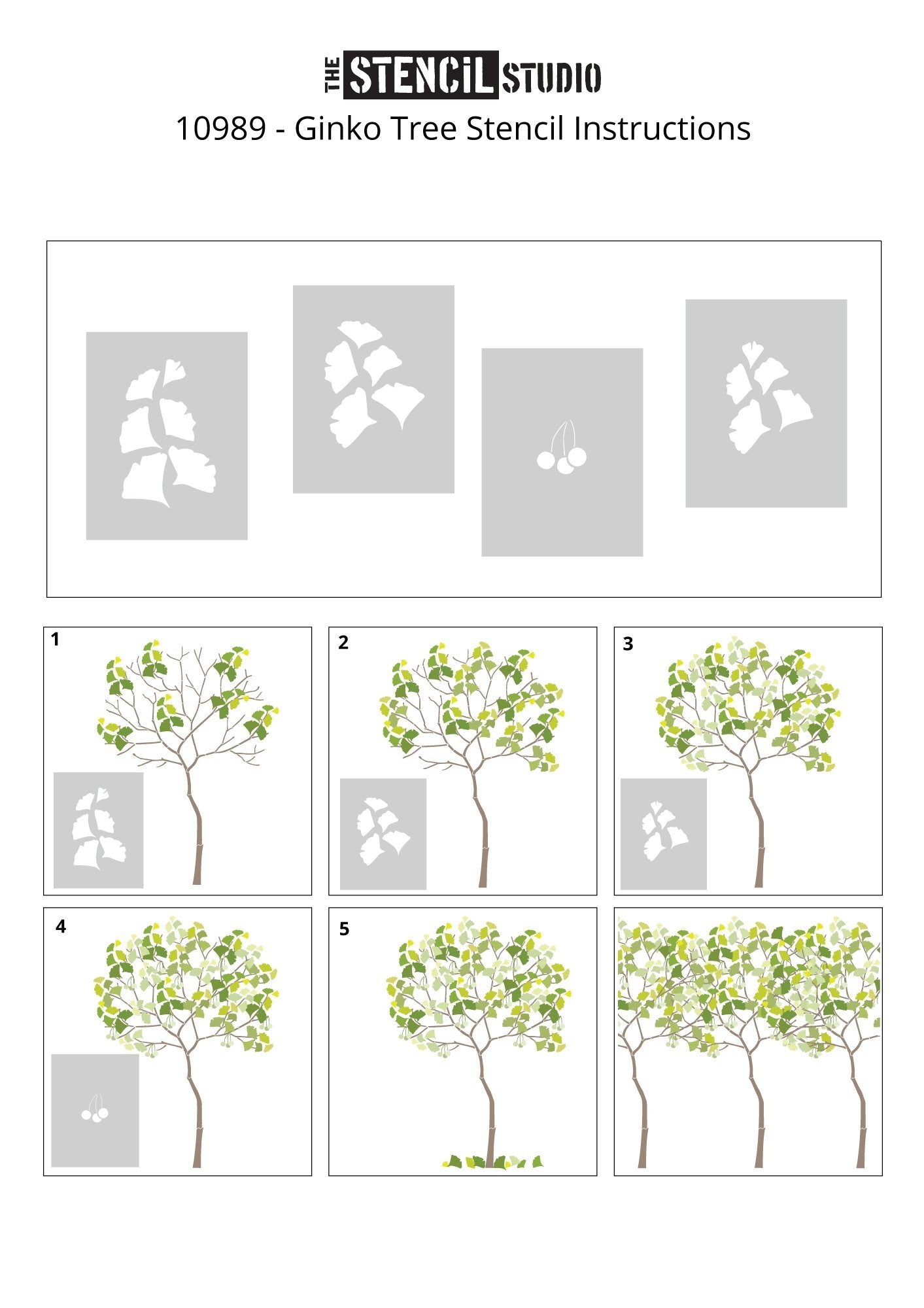 THE STENCIL STUDIO
10989 - Ginko Tree Stencil Instructions

1

2

3

4

5