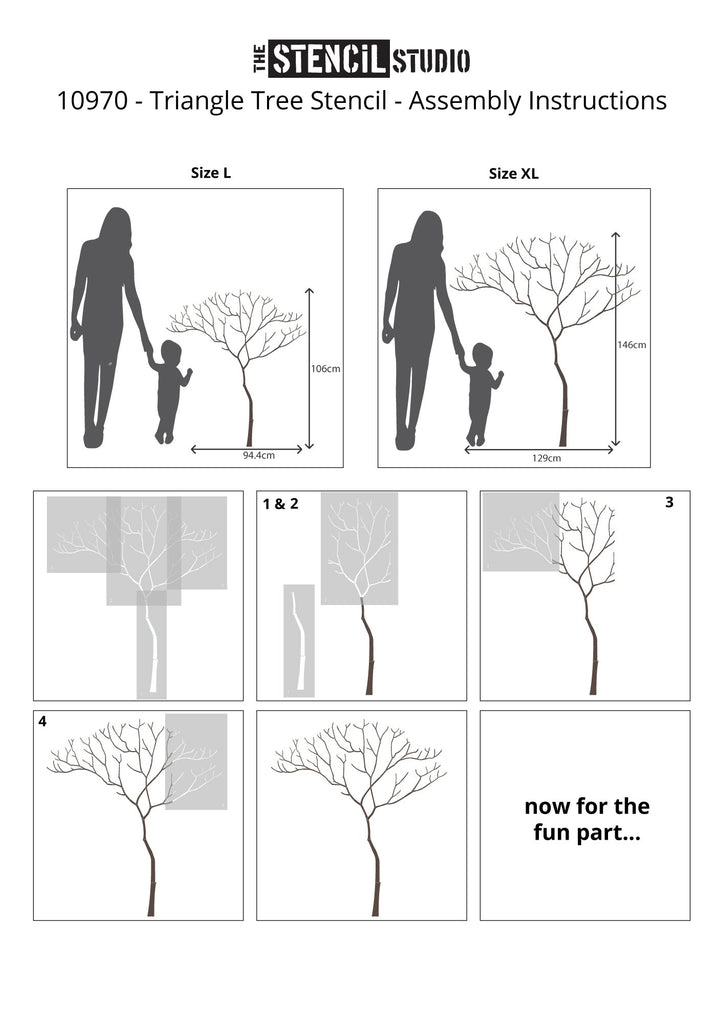 THE STENCIL STUDIO

10970 - Triangle Tree Stencil - Assembly Instructions

Size L

106cm

94.4cm

Size XL

146cm

129cm

1 & 2

3

4

now for the fun part...