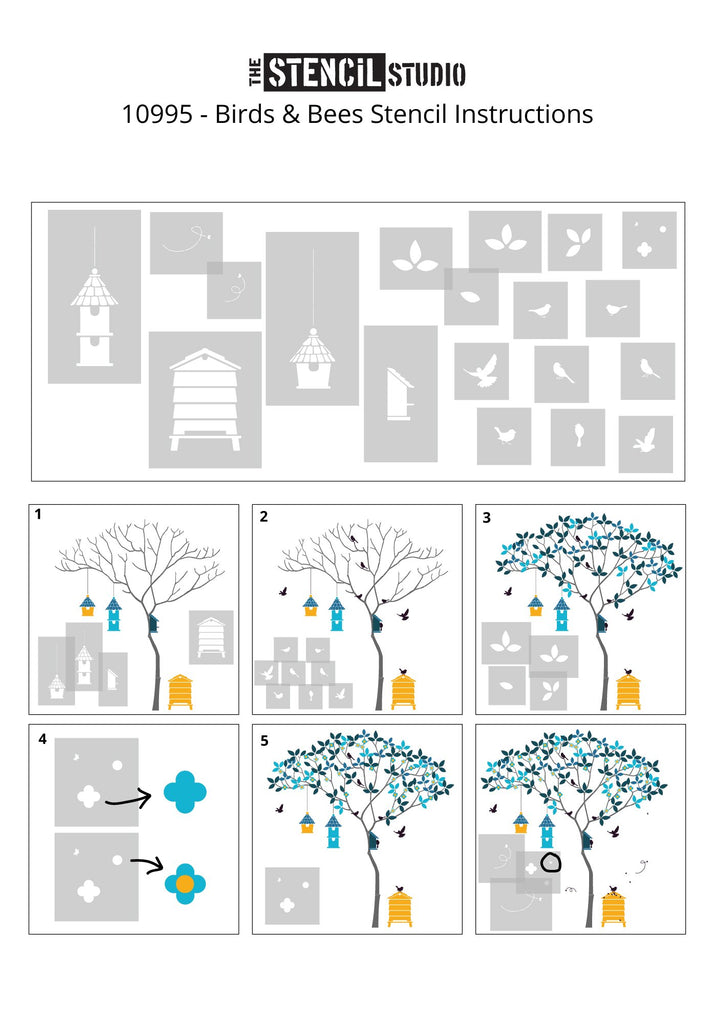 THE STENCIL STUDIO
10995 - Birds & Bees Stencil Instructions

1

2

3

4

5