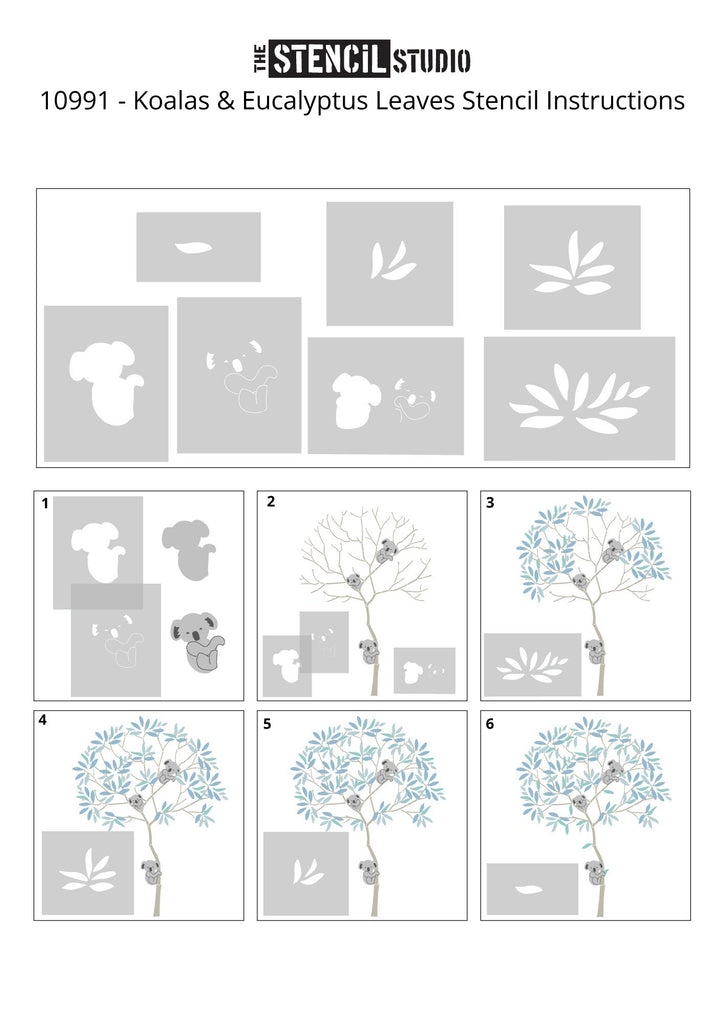 THE STENCIL STUDIO
10991 - Koalas & Eucalyptus Leaves Stencil Instructions

1

2

3

4

5

6