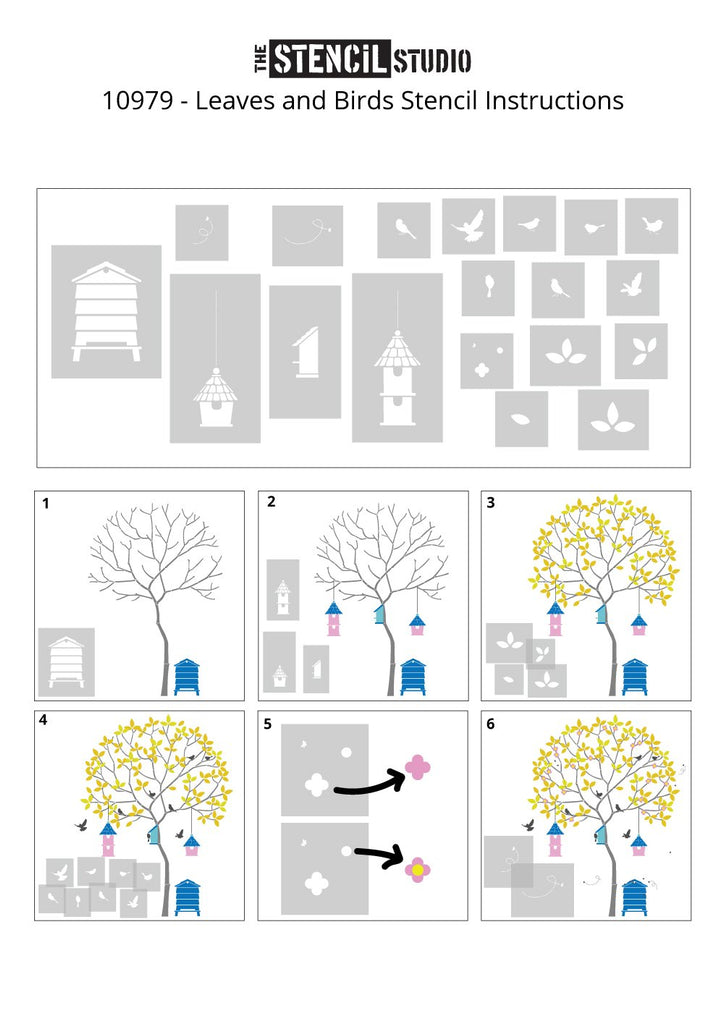 THE STENCIL STUDIO

10979 - Leaves and Birds Stencil Instructions

1

2

3

4

5

6