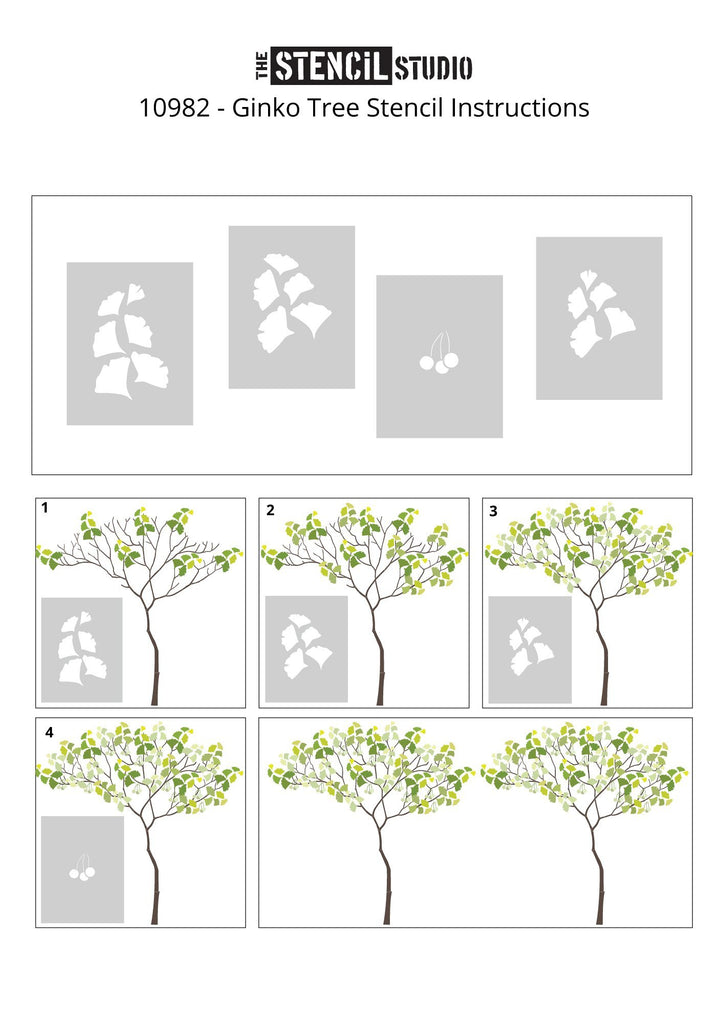 THE STENCIL STUDIO

10982 - Ginko Tree Stencil Instructions

1

2

3

4