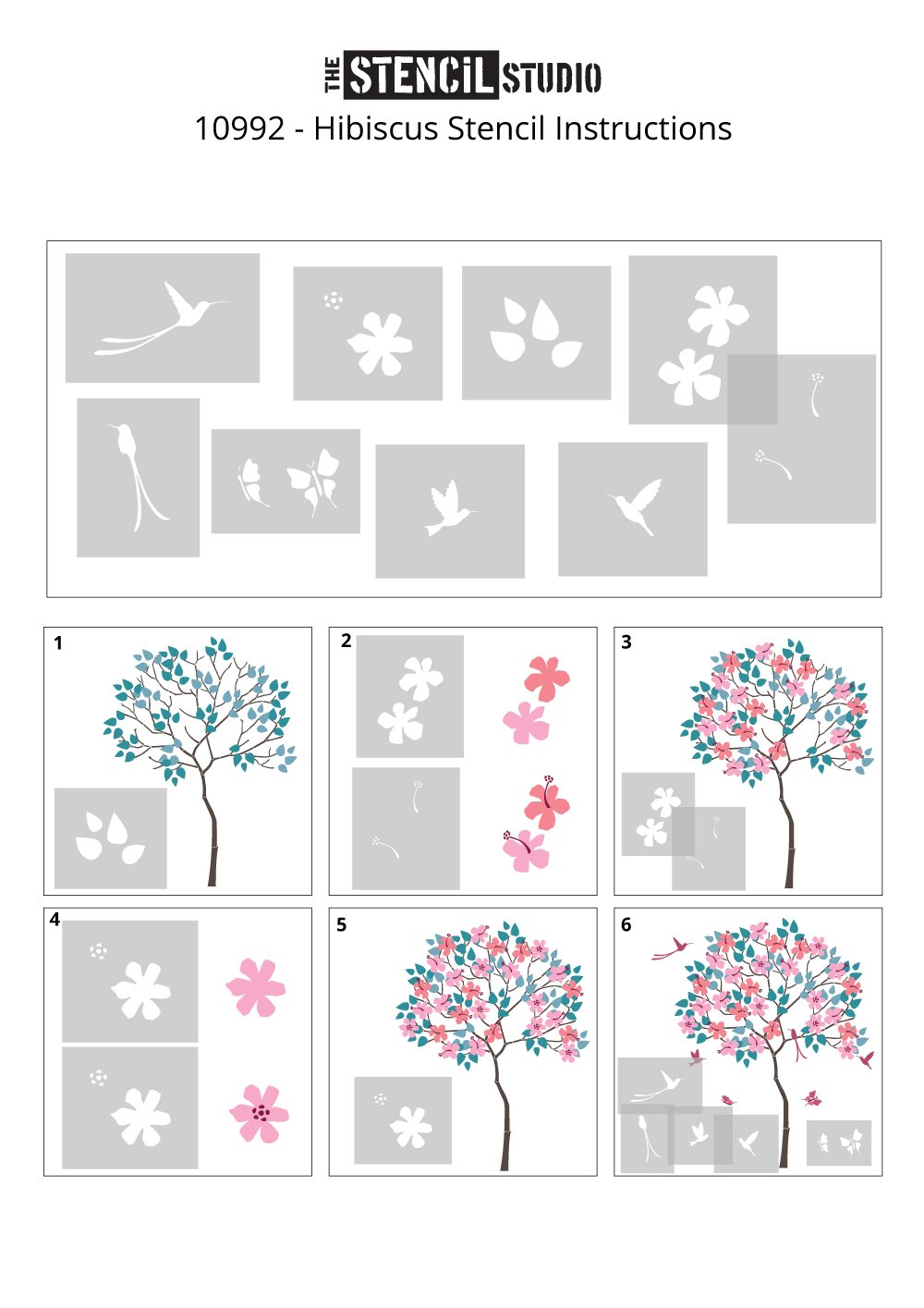 THE STENCIL STUDIO
10992 - Hibiscus Stencil Instructions

1

2

3

4

5

6