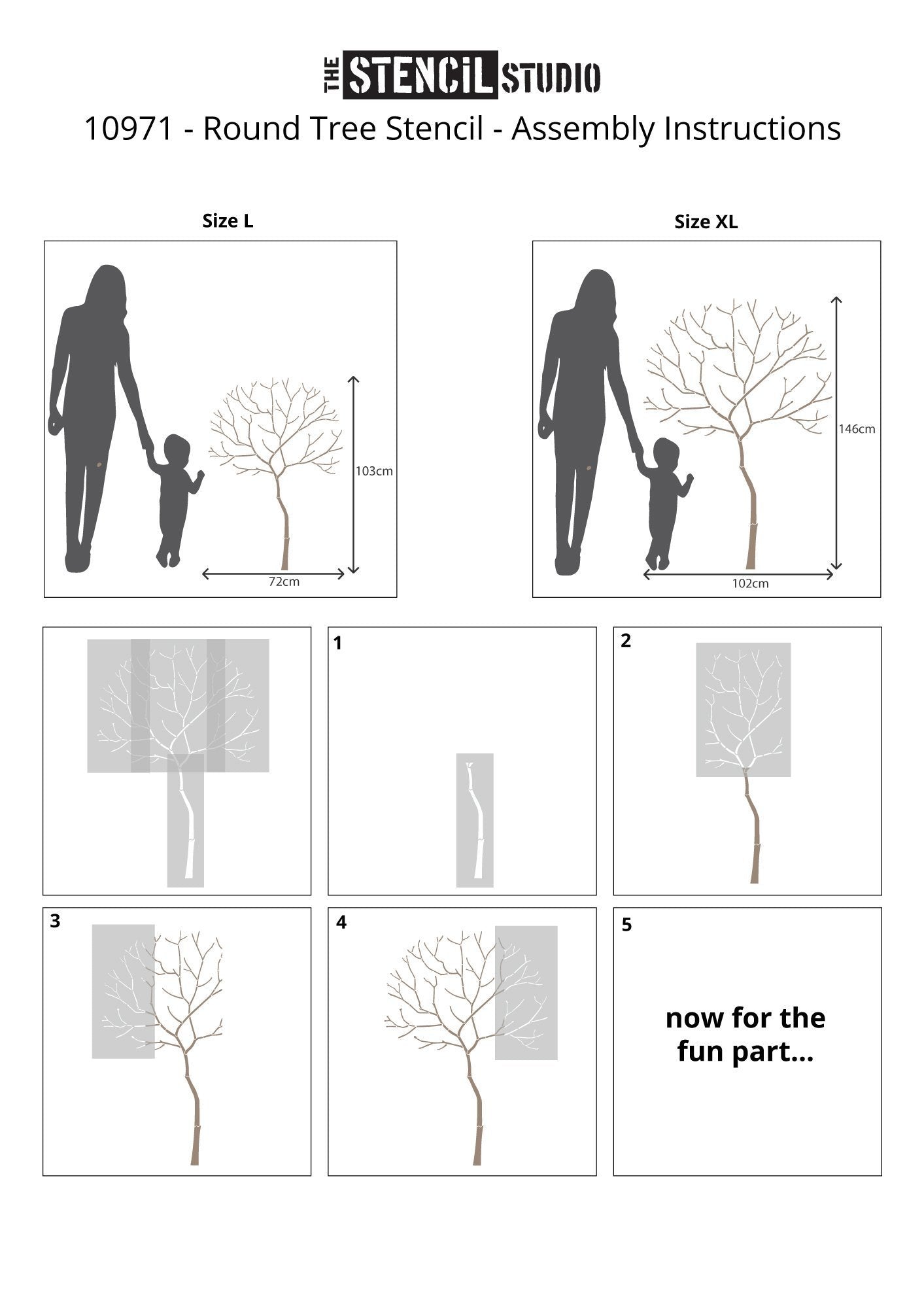 THE STENCIL STUDIO

10971 - Round Tree Stencil - Assembly Instructions

Size L

103cm

72cm

Size XL

146cm

102cm

1

2

3

4

5

now for the fun part...