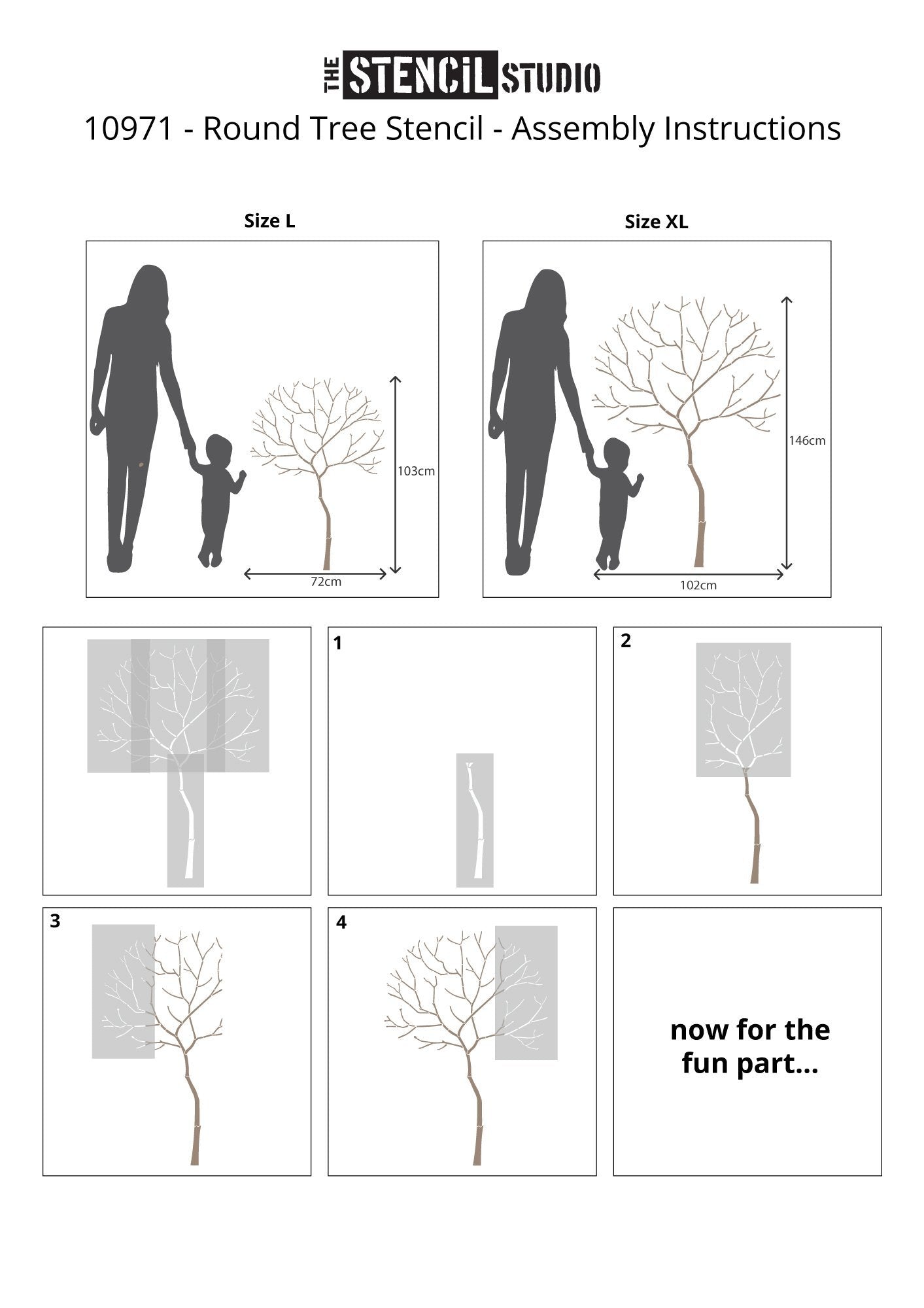 THE STENCIL STUDIO

10971 - Round Tree Stencil - Assembly Instructions

Size L

103cm

72cm

Size XL

146cm

102cm

1

2

3

4

now for the fun part...