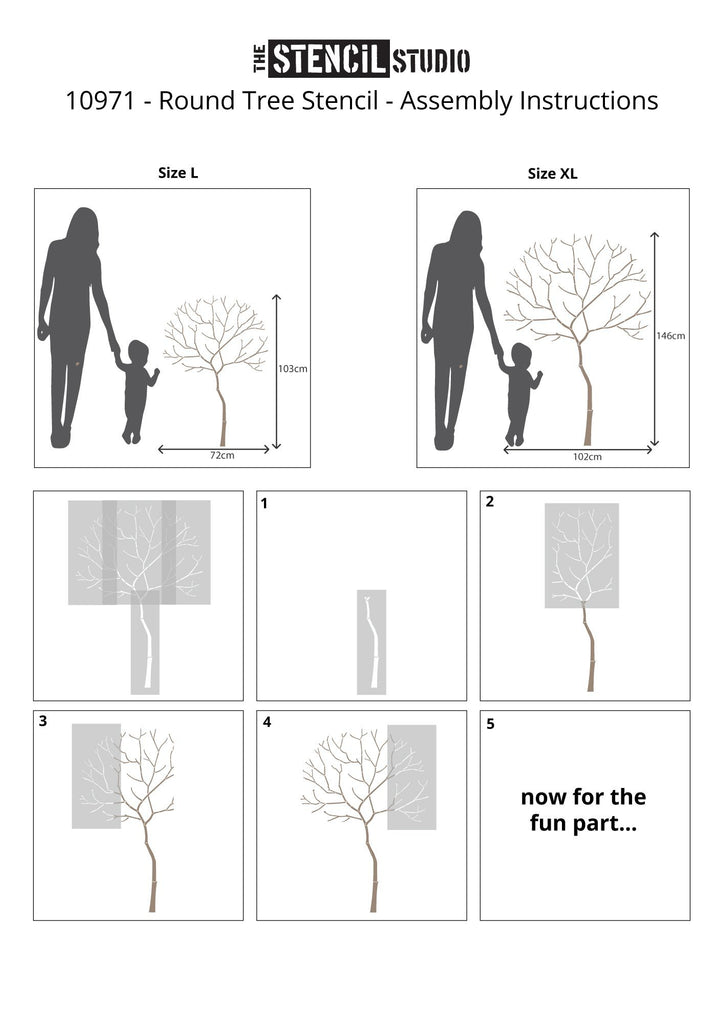 THE STENCIL STUDIO

10971 - Round Tree Stencil - Assembly Instructions

Size L

103cm

72cm

Size XL

146cm

102cm

1

2

3

4

5

now for the fun part...